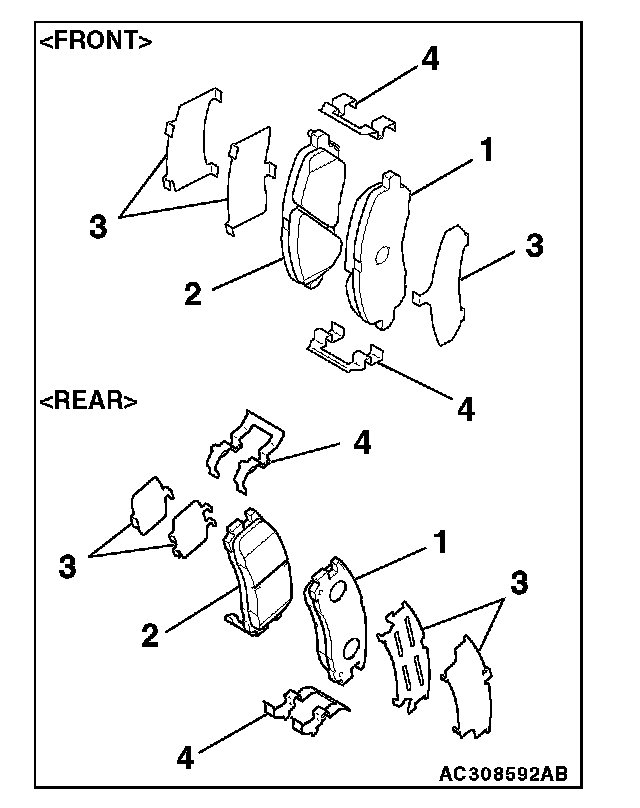 <FRONT>

4

1

3

3

2

4

<REAR>

4

3

1

3

2

4

AC308592AB