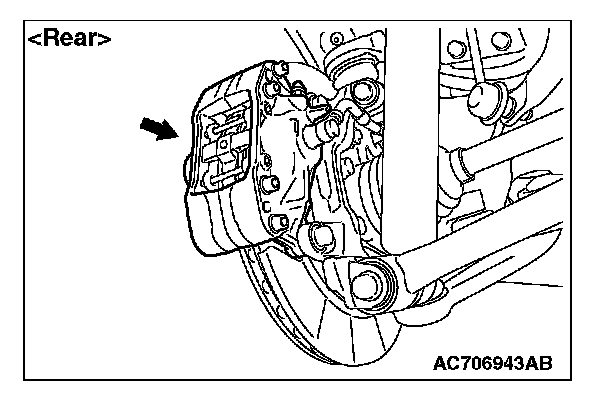 <Rear>

AC706943AB