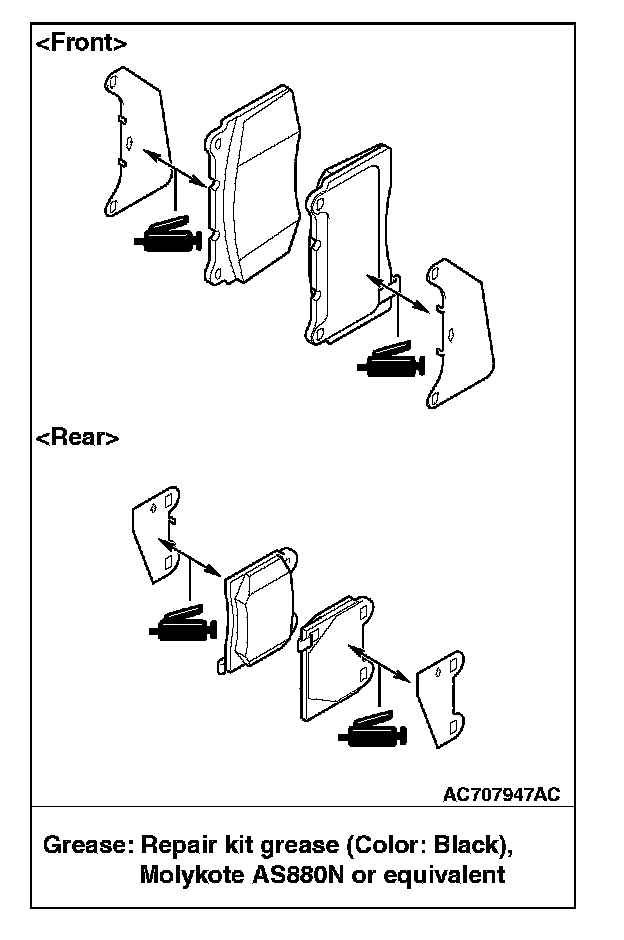 <Front>

<Rear>

AC707947AC

Grease: Repair kit grease (Color: Black), Molykote AS880N or equivalent