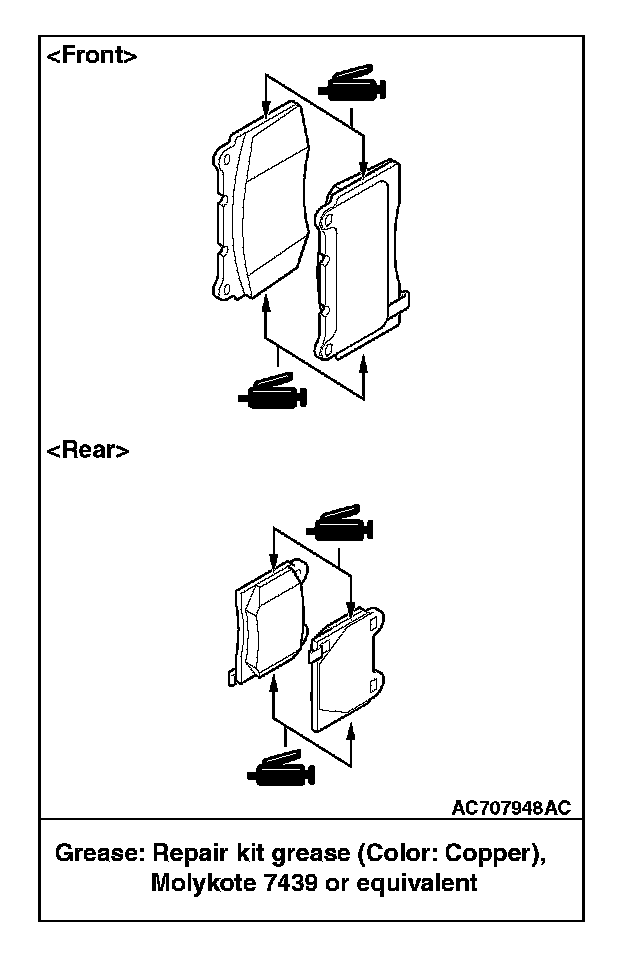 <Front>

<Rear>

AC707948AC

Grease: Repair kit grease (Color: Copper), Molykote 7439 or equivalent