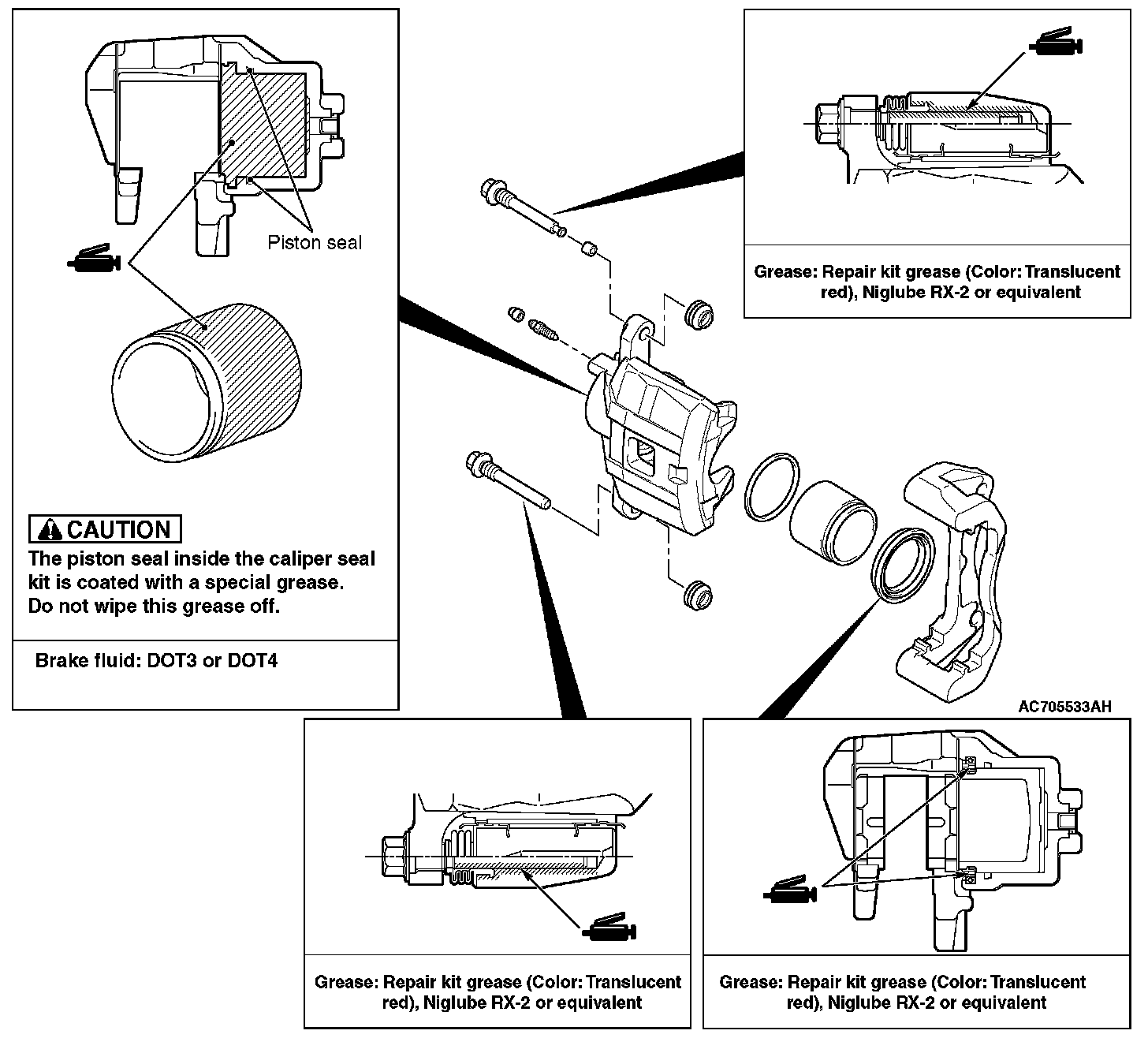 Piston seal

CAUTION
The piston seal inside the caliper seal kit is coated with a special grease. Do not wipe this grease off.

Brake fluid: DOT3 or DOT4

Grease: Repair kit grease (Color: Translucent red), Niglube RX-2 or equivalent

AC705533AH

Grease: Repair kit grease (Color: Translucent red), Niglube RX-2 or equivalent

Grease: Repair kit grease (Color: Translucent red), Niglube RX-2 or equivalent