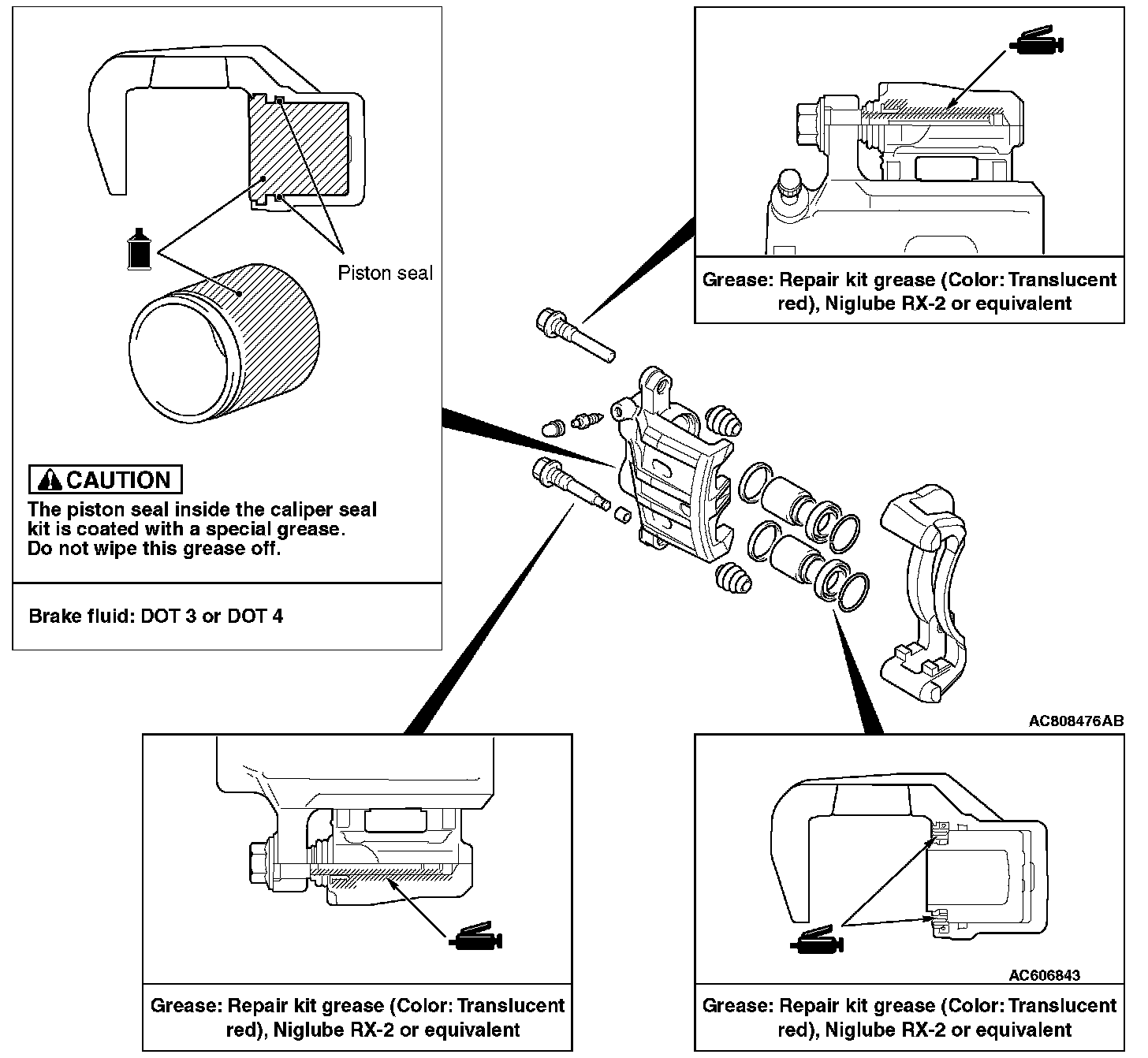 Piston seal

CAUTION
The piston seal inside the caliper seal kit is coated with a special grease. Do not wipe this grease off.

Brake fluid: DOT 3 or DOT 4

Grease: Repair kit grease (Color: Translucent red), Niglube RX-2 or equivalent

AC808476AB

Grease: Repair kit grease (Color: Translucent red), Niglube RX-2 or equivalent

AC606843

Grease: Repair kit grease (Color: Translucent red), Niglube RX-2 or equivalent