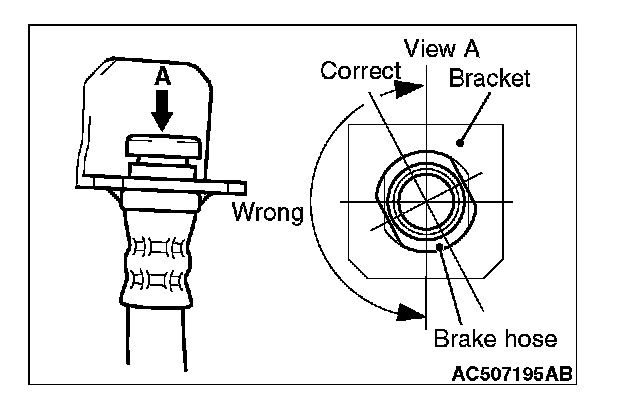 A

View A
Correct
Bracket
Wrong
Brake hose
AC507195AB