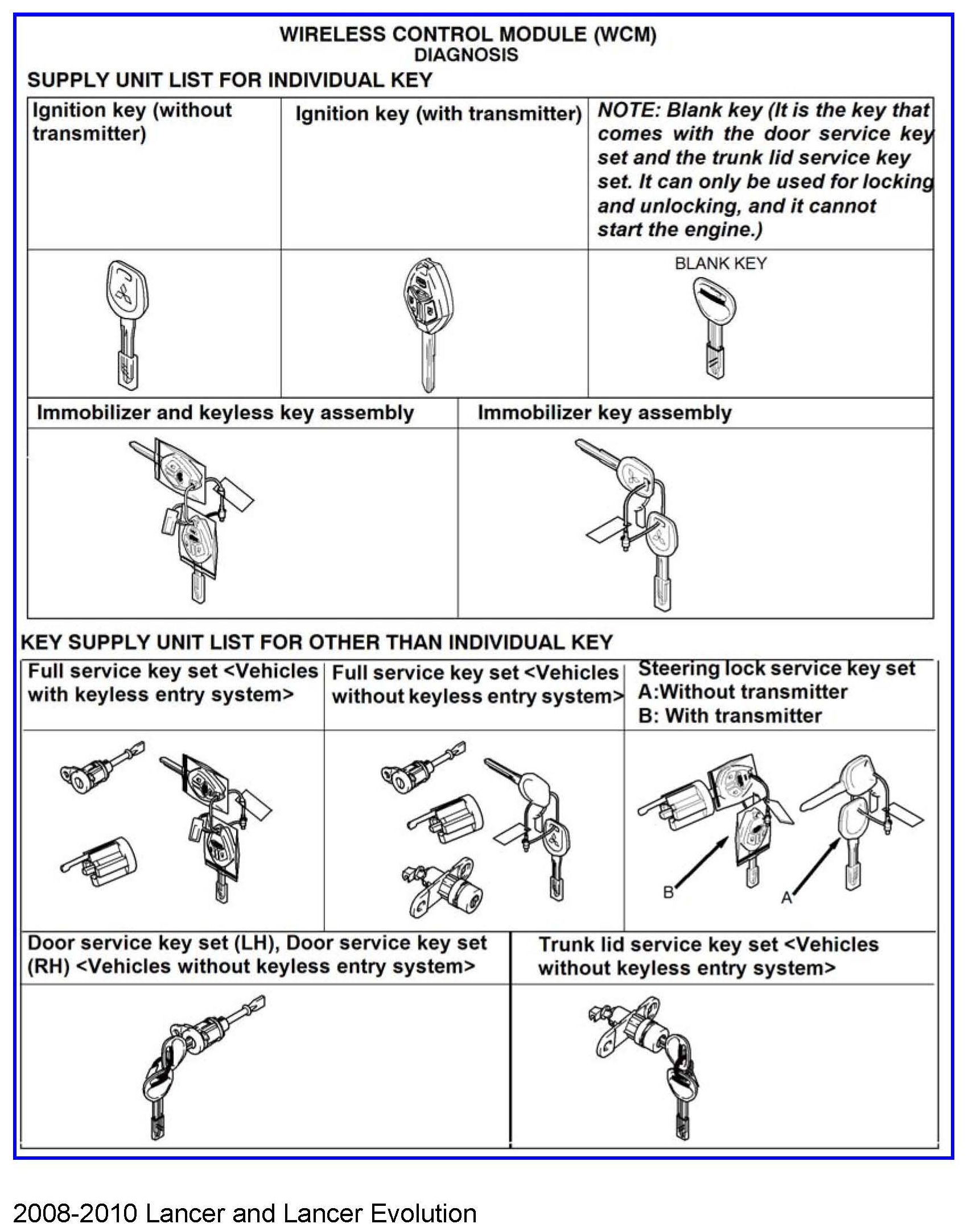 WIRELESS CONTROL MODULE (WCM)
DIAGNOSIS

SUPPLY UNIT LIST FOR INDIVIDUAL KEY

| Ignition key (without transmitter) | Ignition key (with transmitter) | NOTE: Blank key (It is the key that comes with the door service key set and the trunk lid service key set. It can only be used for locking and unlocking, and it cannot start the engine.) |
|---|---|---|
| | | BLANK KEY |

| Immobilizer and keyless key assembly | Immobilizer key assembly |
|---|---|
| | |

KEY SUPPLY UNIT LIST FOR OTHER THAN INDIVIDUAL KEY

| Full service key set <Vehicles with keyless entry system> | Full service key set <Vehicles without keyless entry system> | Steering lock service key set A:Without transmitter B: With transmitter |
|---|---|---|
| | | B A |

| Door service key set (LH), Door service key set (RH) <Vehicles without keyless entry system> | Trunk lid service key set <Vehicles without keyless entry system> |
|---|---|
| | |

2008-2010 Lancer and Lancer Evolution