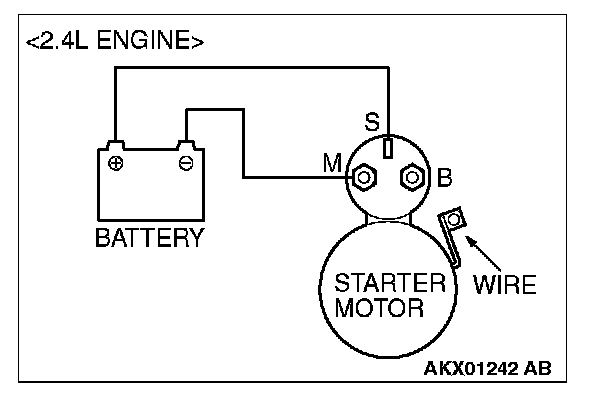 <2.4L ENGINE>

S

M

B

⊕ ⊖

BATTERY

STARTER MOTOR

WIRE

AKX01242 AB