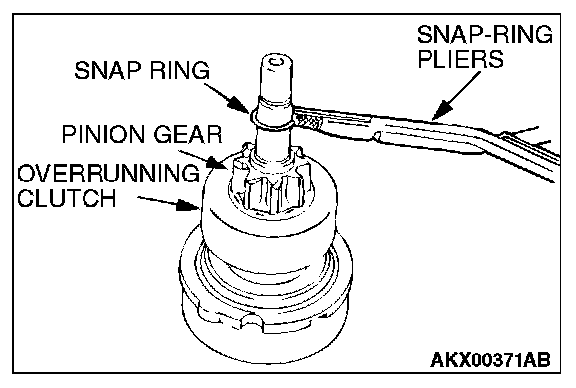 SNAP-RING PLIERS

SNAP RING

PINION GEAR

OVERRUNNING CLUTCH

AKX00371AB