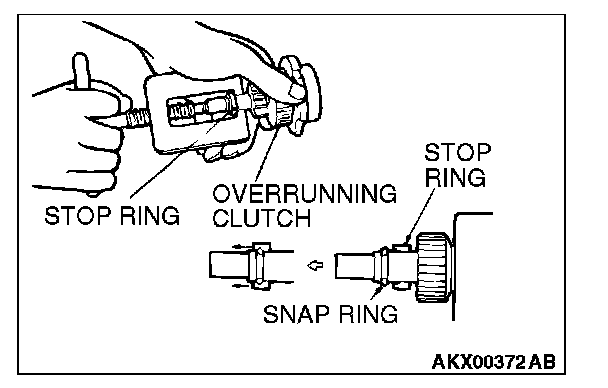 STOP RING

OVERRUNNING CLUTCH

STOP RING

SNAP RING

AKX00372AB