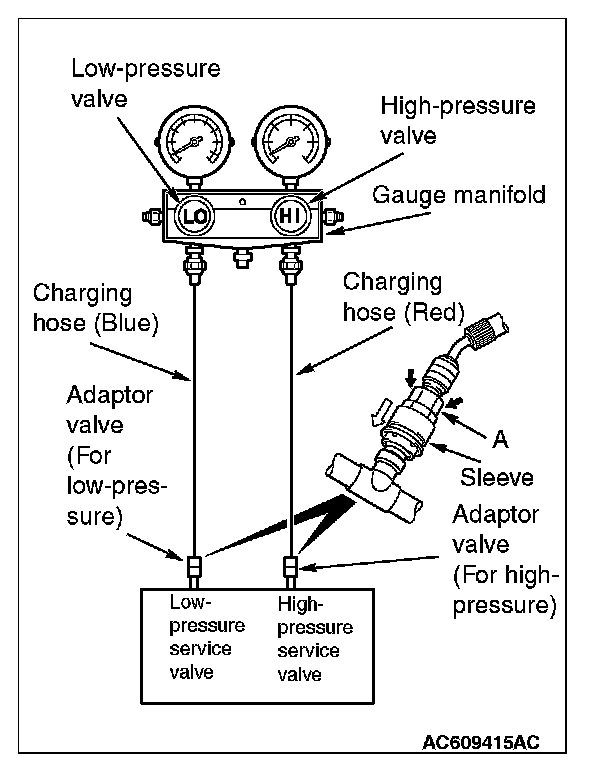 Low-pressure valve

High-pressure valve

LO

HI

Gauge manifold

Charging hose (Blue)

Charging hose (Red)

Adaptor valve (For low-pressure)

A

Sleeve

Adaptor valve (For high-pressure)

Low-pressure service valve

High-pressure service valve

AC609415AC