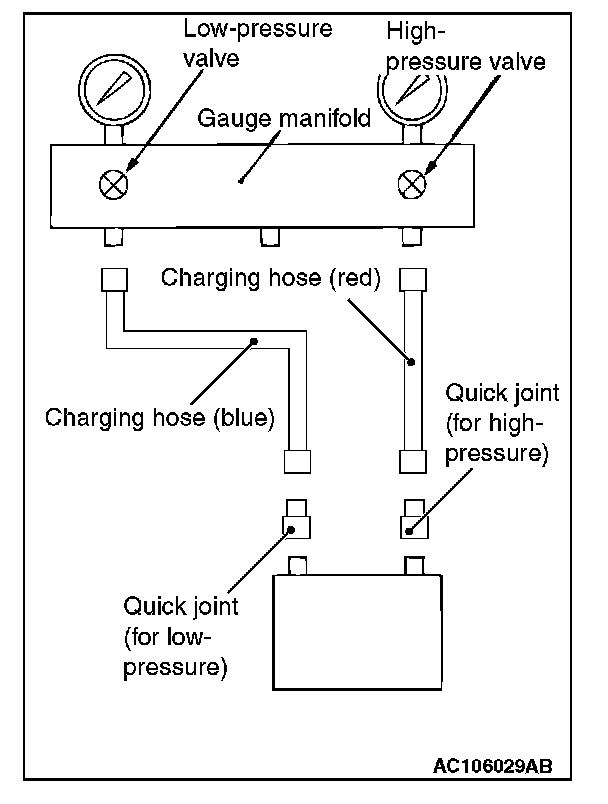 Low-pressure valve

High-pressure valve

Gauge manifold

Charging hose (red)

Charging hose (blue)

Quick joint (for high-pressure)

Quick joint (for low-pressure)

AC106029AB