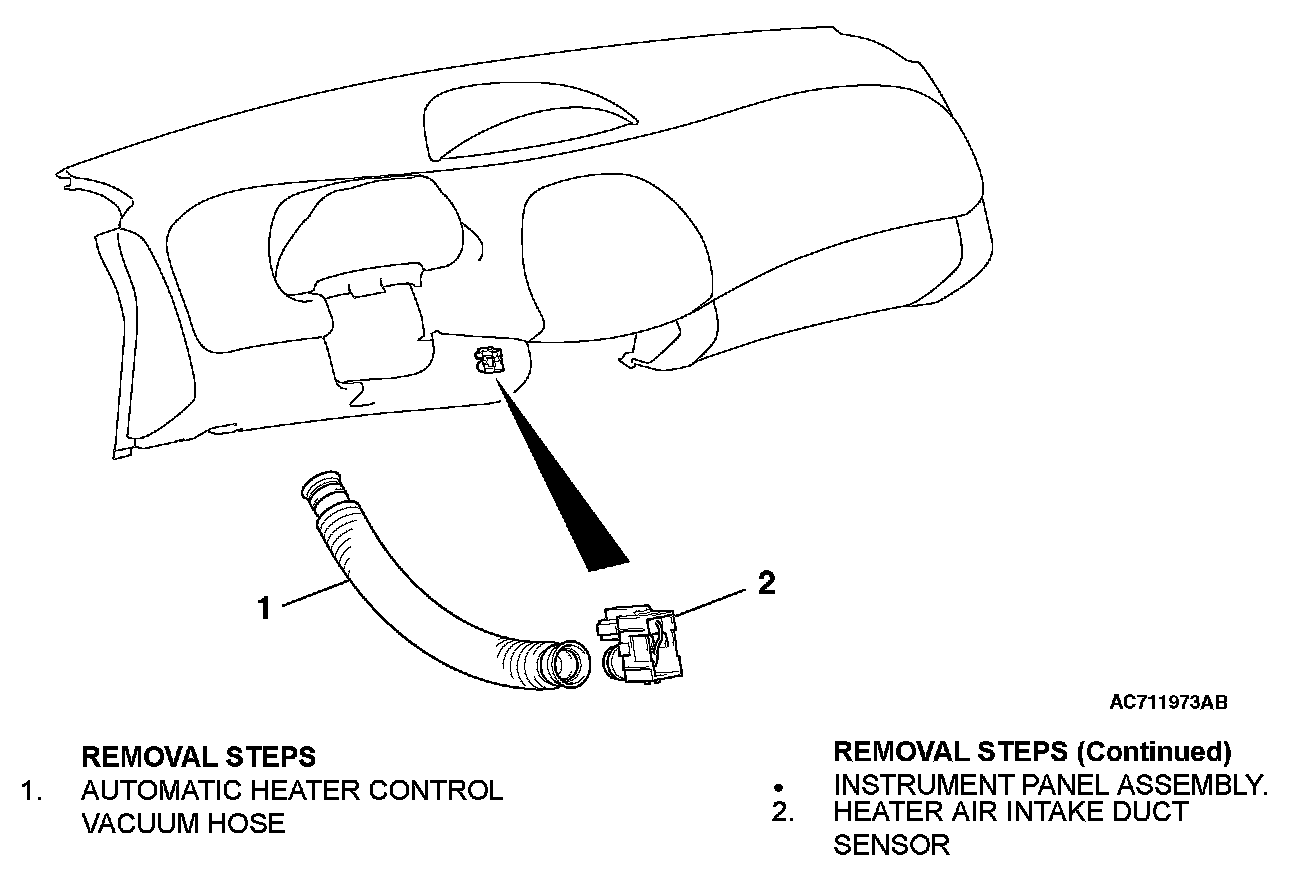 1

2

AC711973AB

REMOVAL STEPS
1. AUTOMATIC HEATER CONTROL VACUUM HOSE

REMOVAL STEPS (Continued)
• INSTRUMENT PANEL ASSEMBLY.
2. HEATER AIR INTAKE DUCT SENSOR