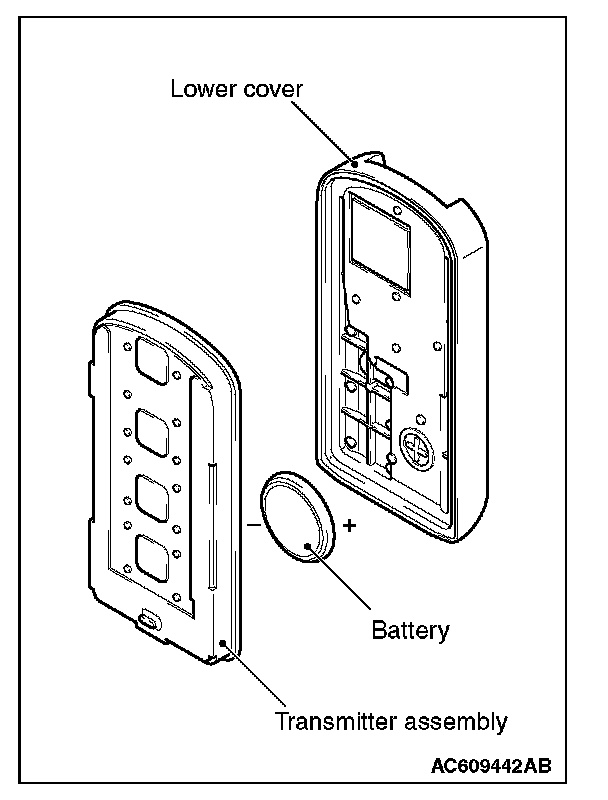 Lower cover

−

+

Battery

Transmitter assembly

AC609442AB