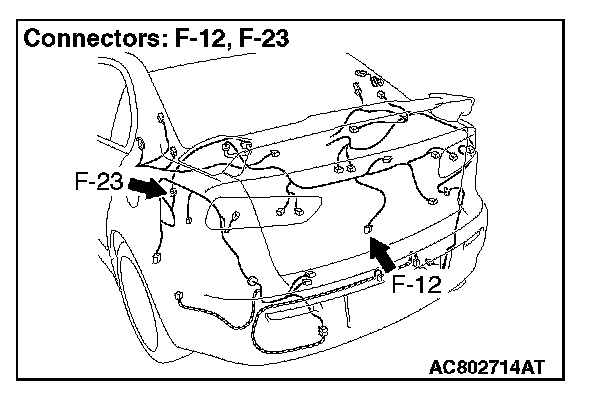 Connectors: F-12, F-23

F-23

F-12

AC802714AT