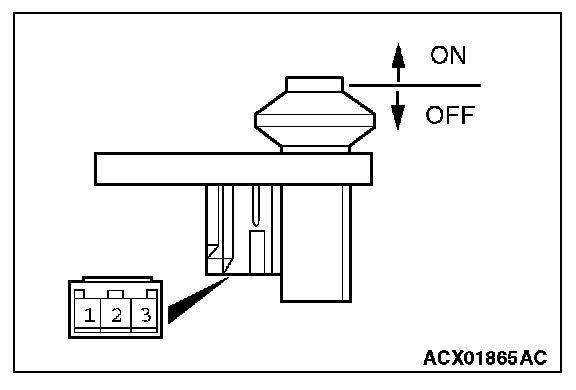 ON
OFF
1 2 3
ACX01865AC