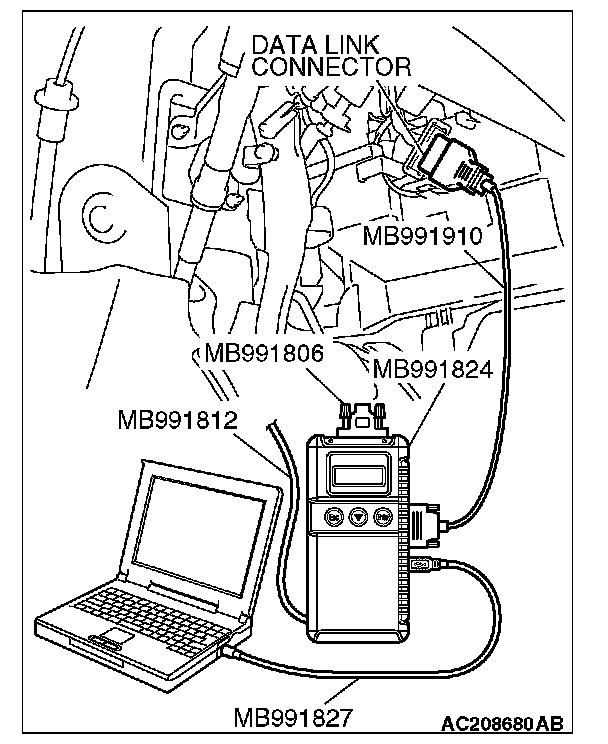 DATA LINK CONNECTOR

MB991910

MB991806

MB991824

MB991812

Esc

Enter

MB991827

AC208680AB