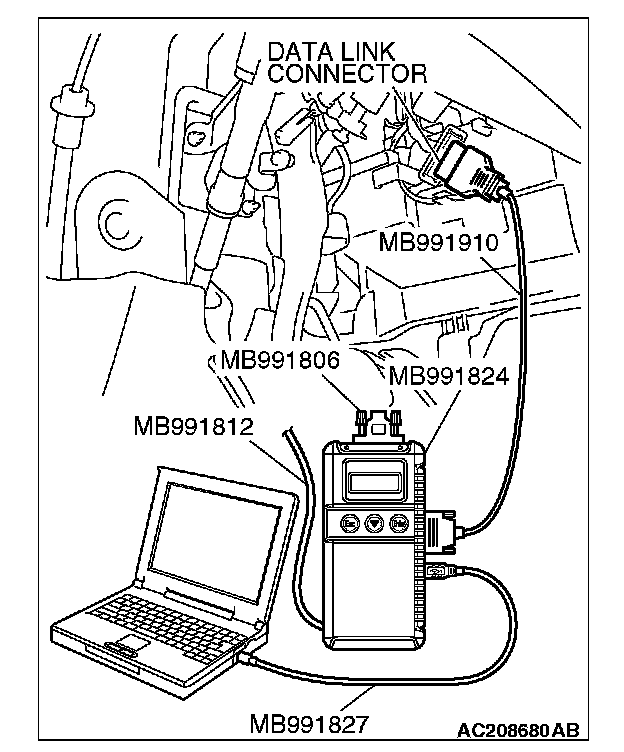 DATA LINK CONNECTOR

MB991910

MB991806

MB991824

MB991812

MB991827

AC208680AB