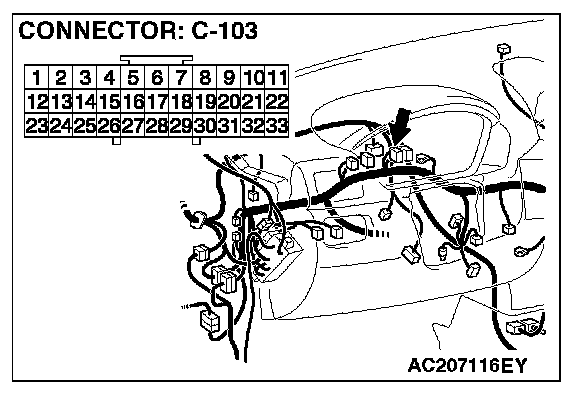 CONNECTOR: C-103

| 1 | 2 | 3 | 4 | 5 | 6 | 7 | 8 | 9 | 10 | 11 |
|---|---|---|---|---|---|---|---|---|---|---|
| 12 | 13 | 14 | 15 | 16 | 17 | 18 | 19 | 20 | 21 | 22 |
| 23 | 24 | 25 | 26 | 27 | 28 | 29 | 30 | 31 | 32 | 33 |

AC207116EY