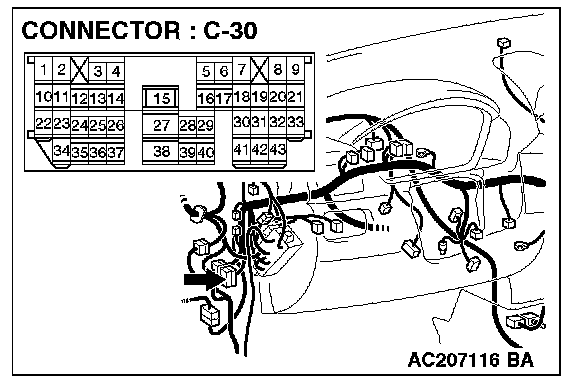 CONNECTOR : C-30

1 2 3 4 5 6 7 8 9
10 11 12 13 14 15 16 17 18 19 20 21
22 23 24 25 26 27 28 29 30 31 32 33
34 35 36 37 38 39 40 41 42 43

AC207116 BA