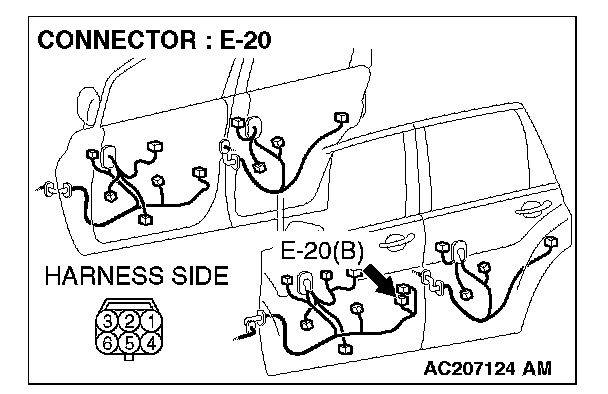 CONNECTOR : E-20

E-20(B)

HARNESS SIDE

3 2 1
6 5 4

AC207124 AM