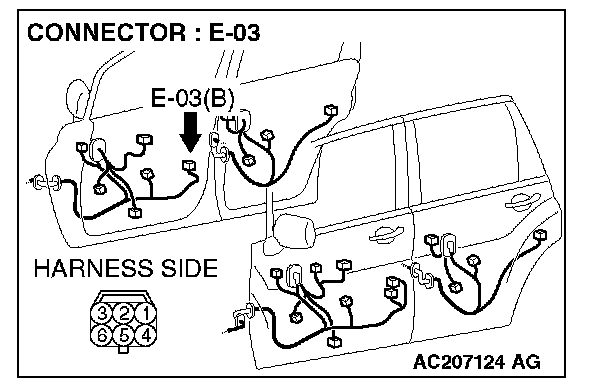 CONNECTOR : E-03

E-03(B)

HARNESS SIDE

3 2 1
6 5 4

AC207124 AG