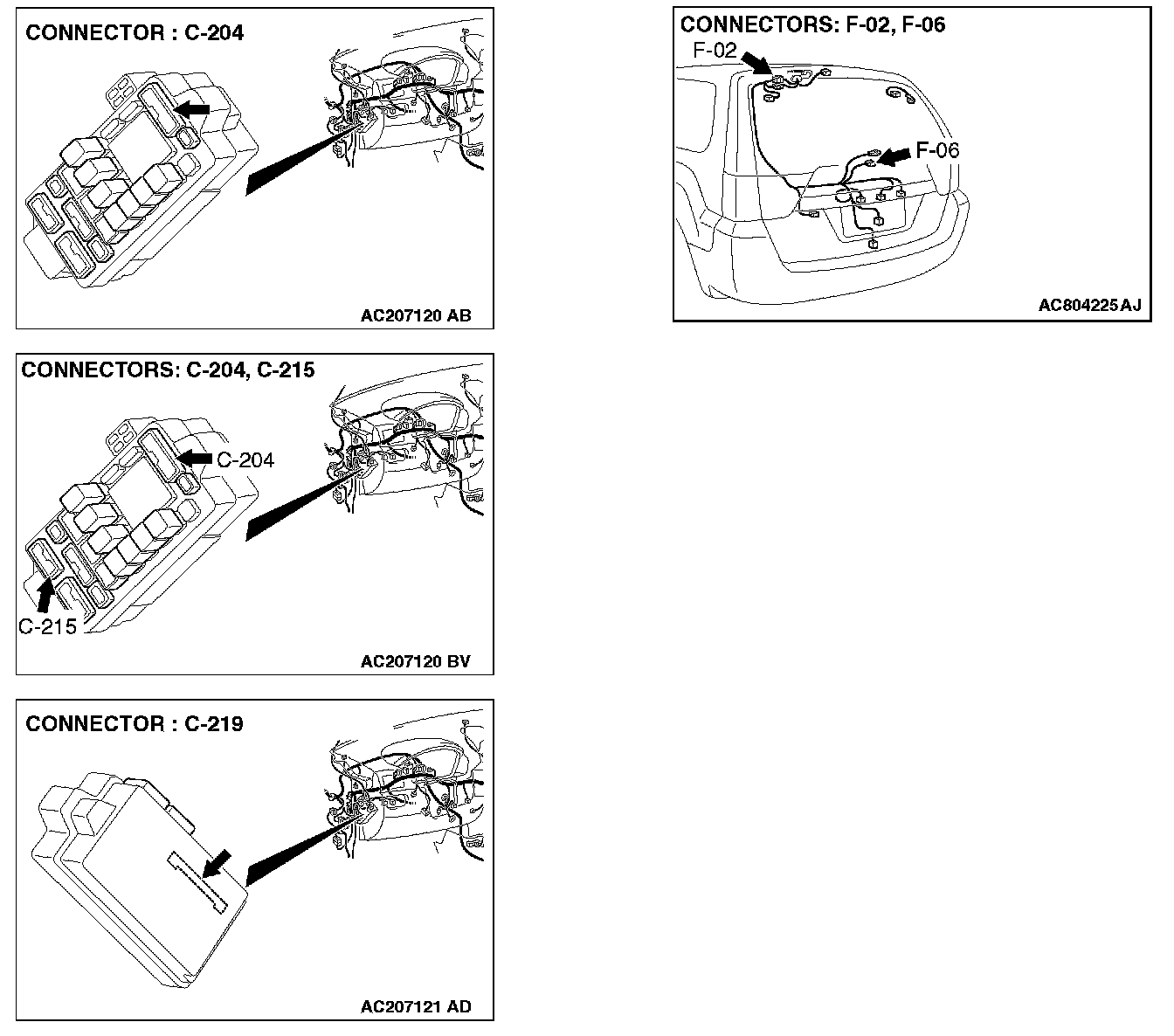 CONNECTOR : C-204

AC207120 AB

CONNECTORS: C-204, C-215

C-204

C-215

AC207120 BV

CONNECTOR : C-219

AC207121 AD

CONNECTORS: F-02, F-06

F-02

F-06

AC804225AJ