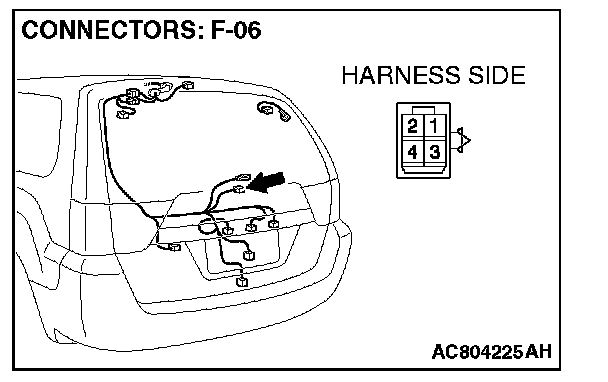 CONNECTORS: F-06

HARNESS SIDE

2 1
4 3

AC804225AH