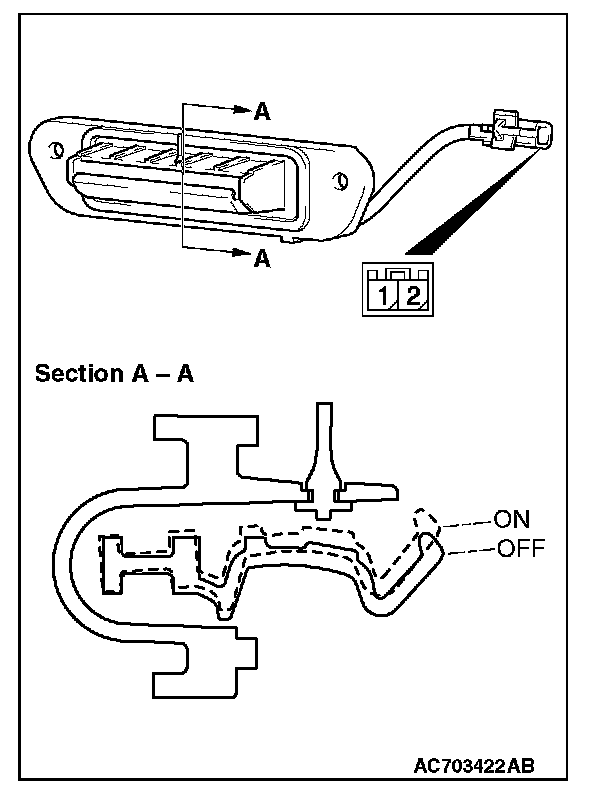 A

A

1 2

Section A – A

ON

OFF

AC703422AB