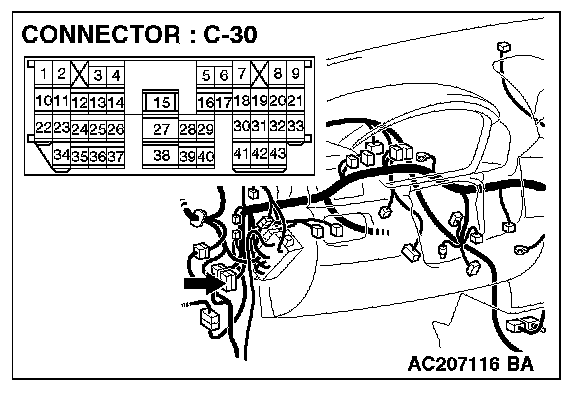 CONNECTOR : C-30

1 2 3 4 5 6 7 8 9
10 11 12 13 14 15 16 17 18 19 20 21
22 23 24 25 26 27 28 29 30 31 32 33
34 35 36 37 38 39 40 41 42 43

AC207116 BA