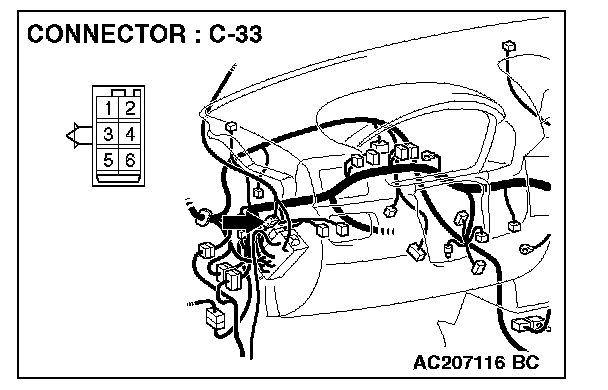 CONNECTOR : C-33

1 2
3 4
5 6

AC207116 BC