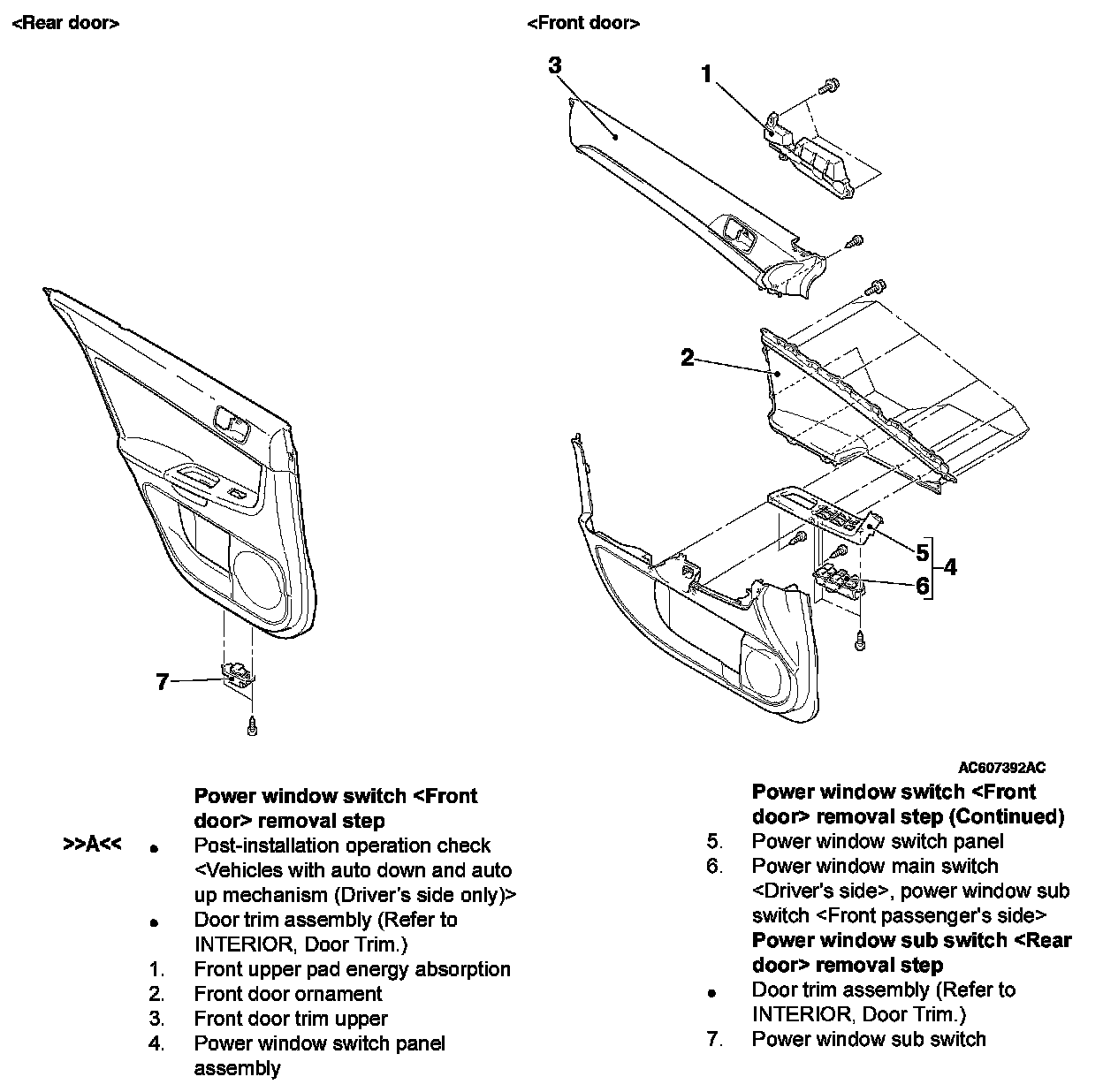 <Rear door>

<Front door>

3
1
2
5
4
6
7

AC607392AC

**Power window switch <Front door> removal step**

>>A<< • Post-installation operation check <Vehicles with auto down and auto up mechanism (Driver's side only)>

• Door trim assembly (Refer to INTERIOR, Door Trim.)

1. Front upper pad energy absorption
2. Front door ornament
3. Front door trim upper
4. Power window switch panel assembly

**Power window switch <Front door> removal step (Continued)**

5. Power window switch panel
6. Power window main switch <Driver's side>, power window sub switch <Front passenger's side>

**Power window sub switch <Rear door> removal step**

• Door trim assembly (Refer to INTERIOR, Door Trim.)

7. Power window sub switch