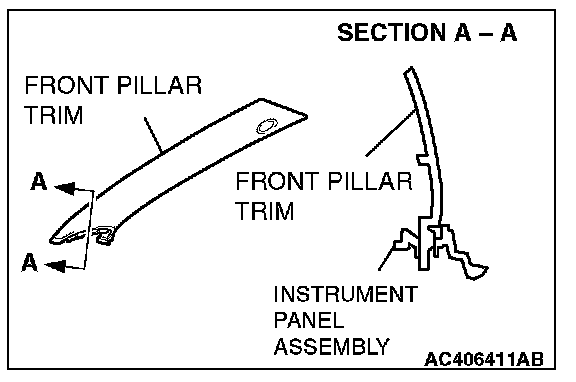 SECTION A – A

FRONT PILLAR TRIM

A

A

FRONT PILLAR TRIM

INSTRUMENT PANEL ASSEMBLY

AC406411AB