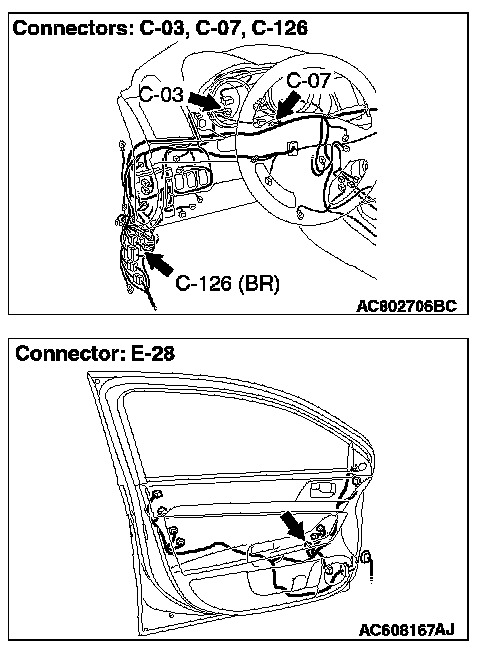 Connectors: C-03, C-07, C-126

C-03

C-07

C-126 (BR)

AC802706BC

Connector: E-28

AC608167AJ