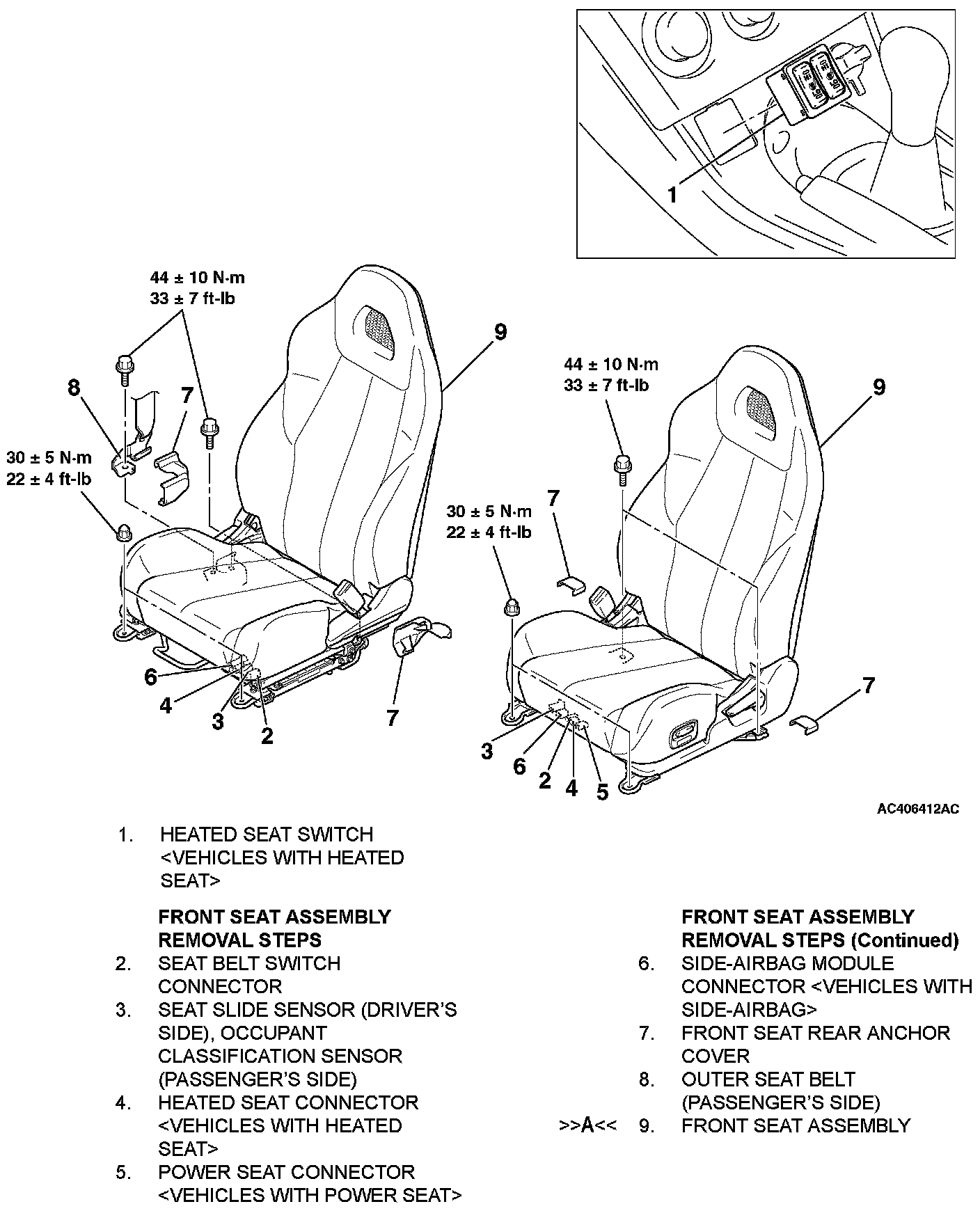 1

44 ± 10 N·m
33 ± 7 ft-lb

9

8

7

30 ± 5 N·m
22 ± 4 ft-lb

6

4

3

2

7

44 ± 10 N·m
33 ± 7 ft-lb

9

7

30 ± 5 N·m
22 ± 4 ft-lb

7

3

6

2

4

5

AC406412AC

1. HEATED SEAT SWITCH <VEHICLES WITH HEATED SEAT>

FRONT SEAT ASSEMBLY REMOVAL STEPS

2. SEAT BELT SWITCH CONNECTOR
3. SEAT SLIDE SENSOR (DRIVER'S SIDE), OCCUPANT CLASSIFICATION SENSOR (PASSENGER'S SIDE)
4. HEATED SEAT CONNECTOR <VEHICLES WITH HEATED SEAT>
5. POWER SEAT CONNECTOR <VEHICLES WITH POWER SEAT>

FRONT SEAT ASSEMBLY REMOVAL STEPS (Continued)

6. SIDE-AIRBAG MODULE CONNECTOR <VEHICLES WITH SIDE-AIRBAG>
7. FRONT SEAT REAR ANCHOR COVER
8. OUTER SEAT BELT (PASSENGER'S SIDE)
>>A<< 9. FRONT SEAT ASSEMBLY