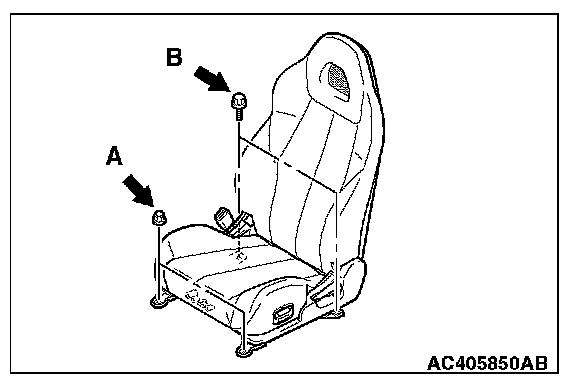 B

A

AC405850AB