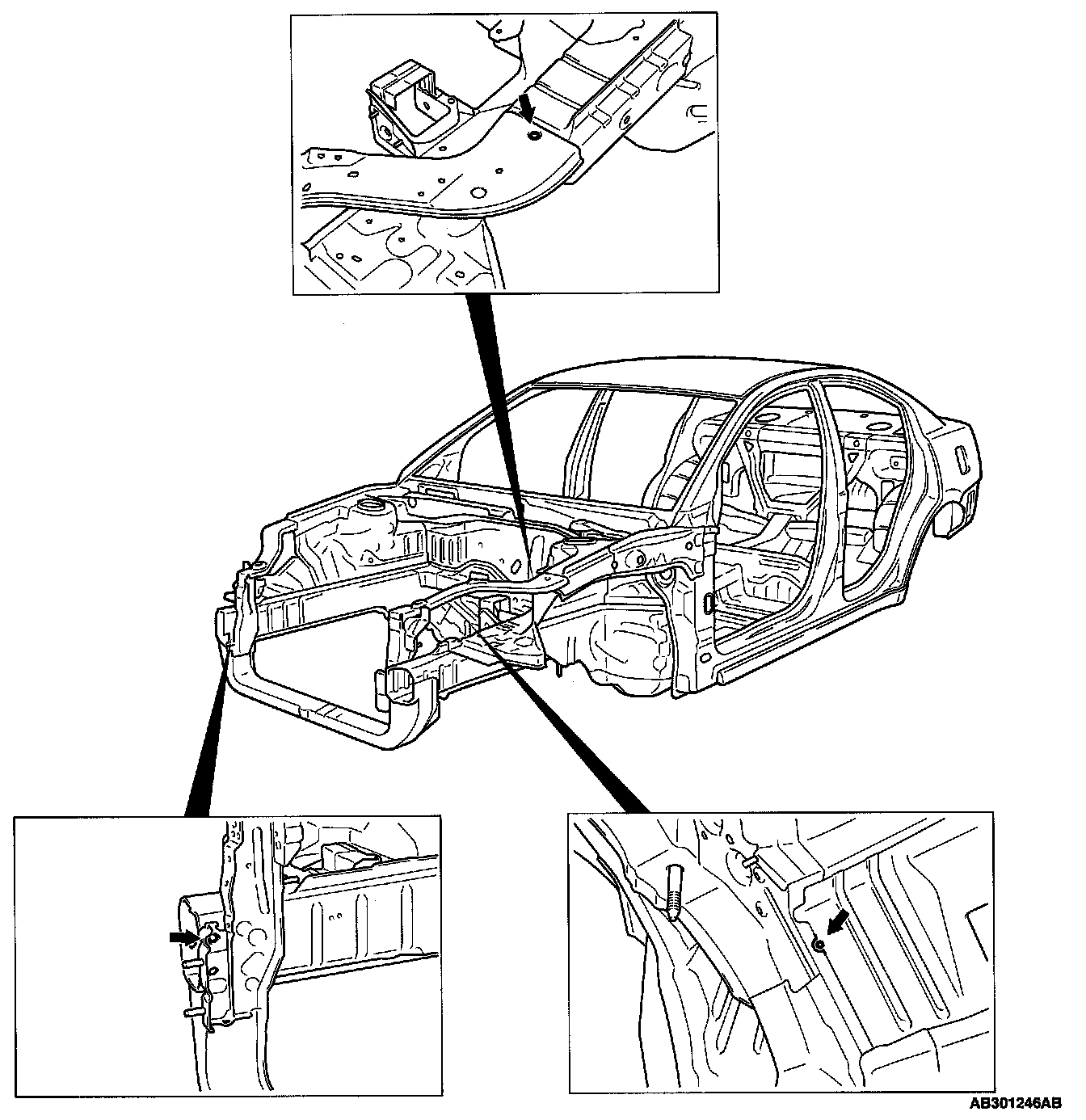 AB301246AB