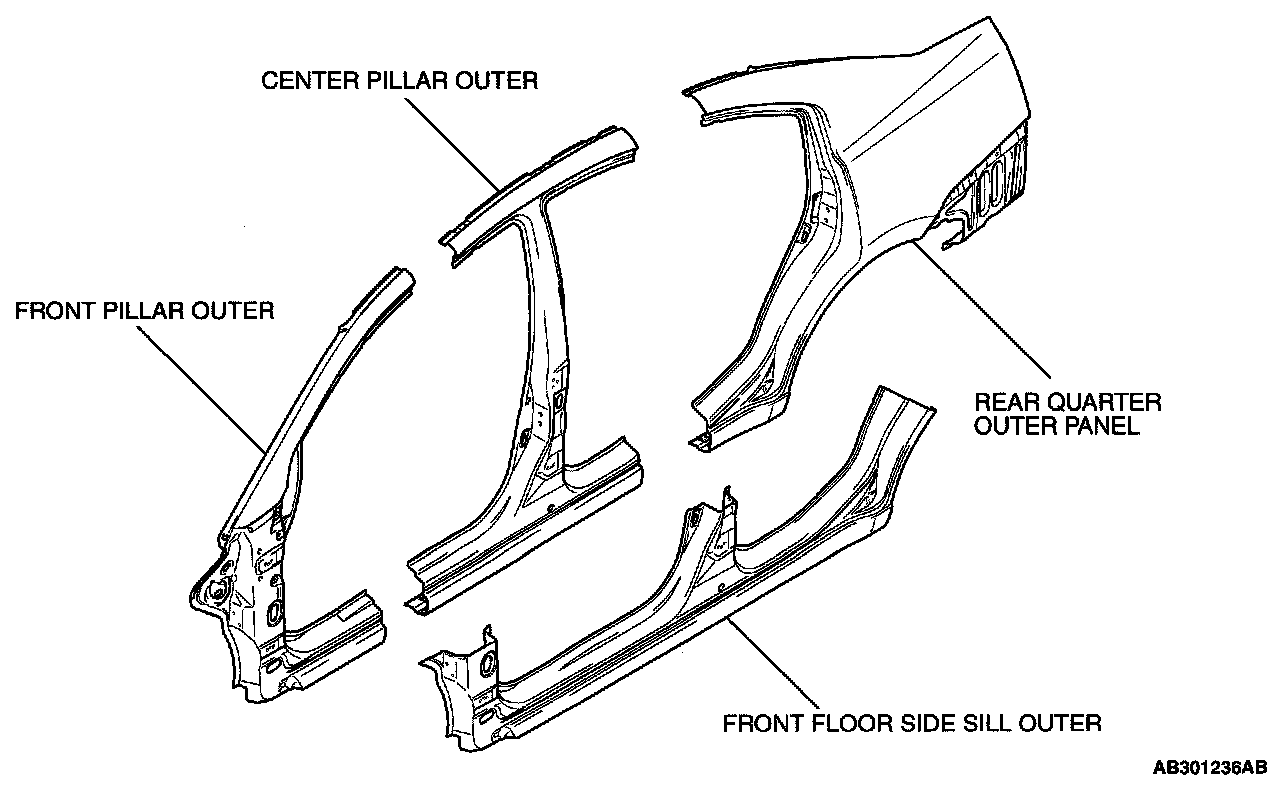 CENTER PILLAR OUTER

FRONT PILLAR OUTER

REAR QUARTER OUTER PANEL

FRONT FLOOR SIDE SILL OUTER

AB301236AB