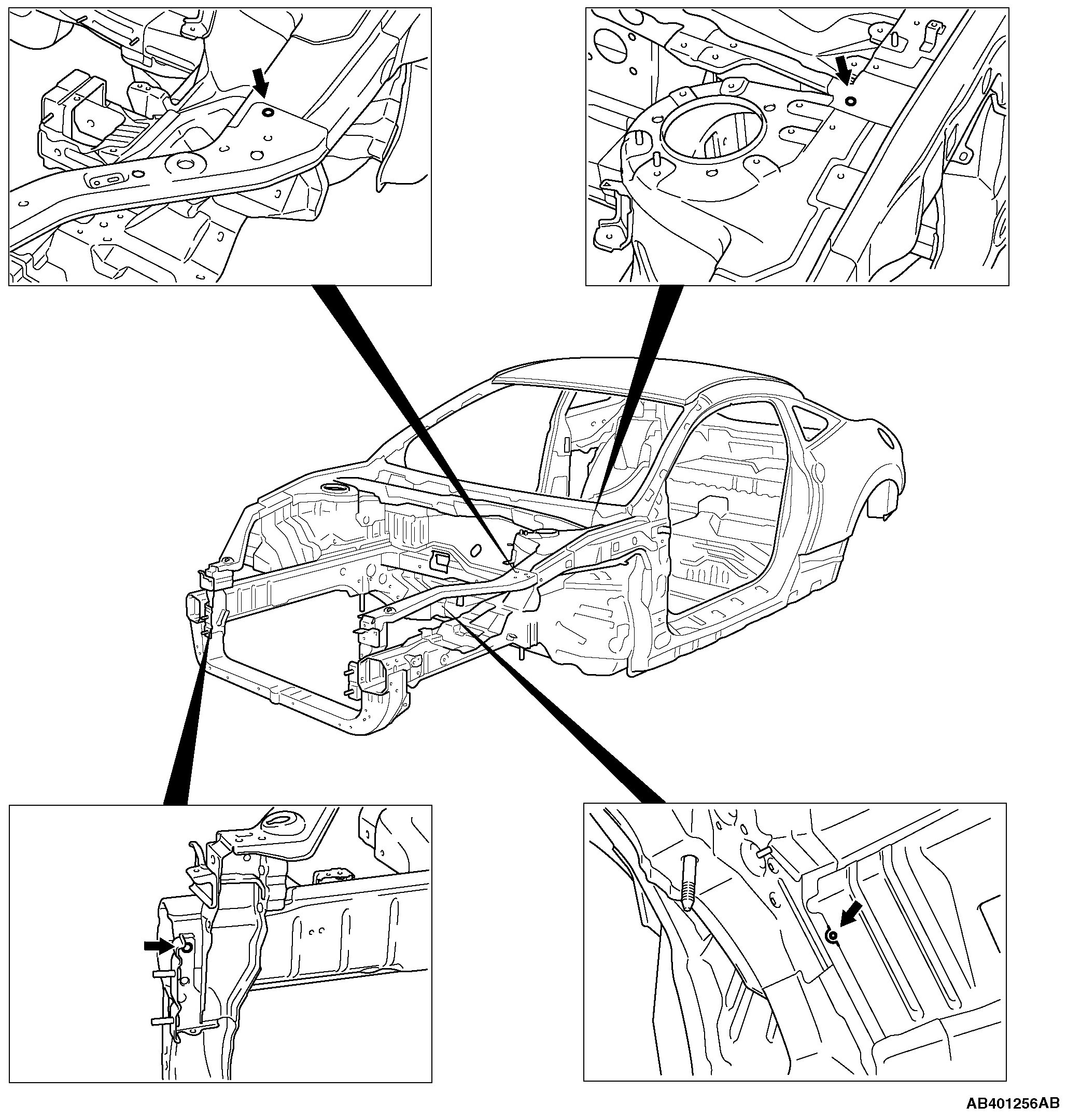 AB401256AB