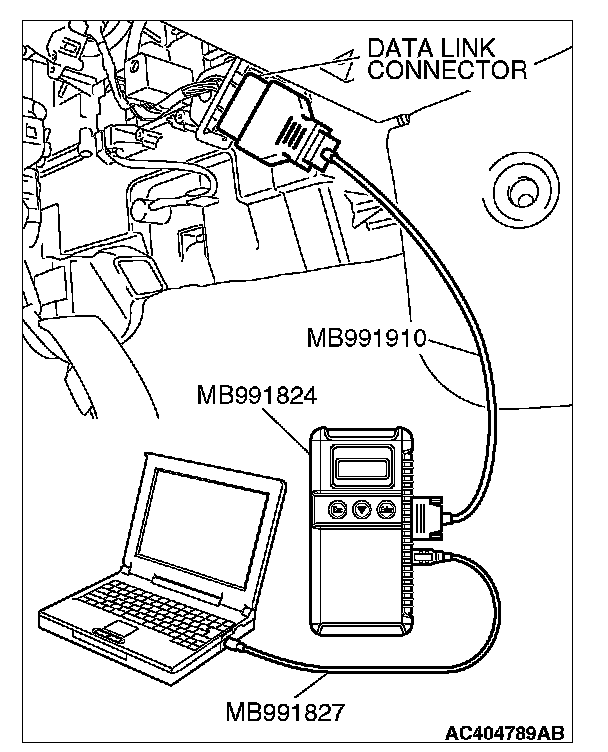 DATA LINK CONNECTOR

MB991910

MB991824

MB991827

AC404789AB