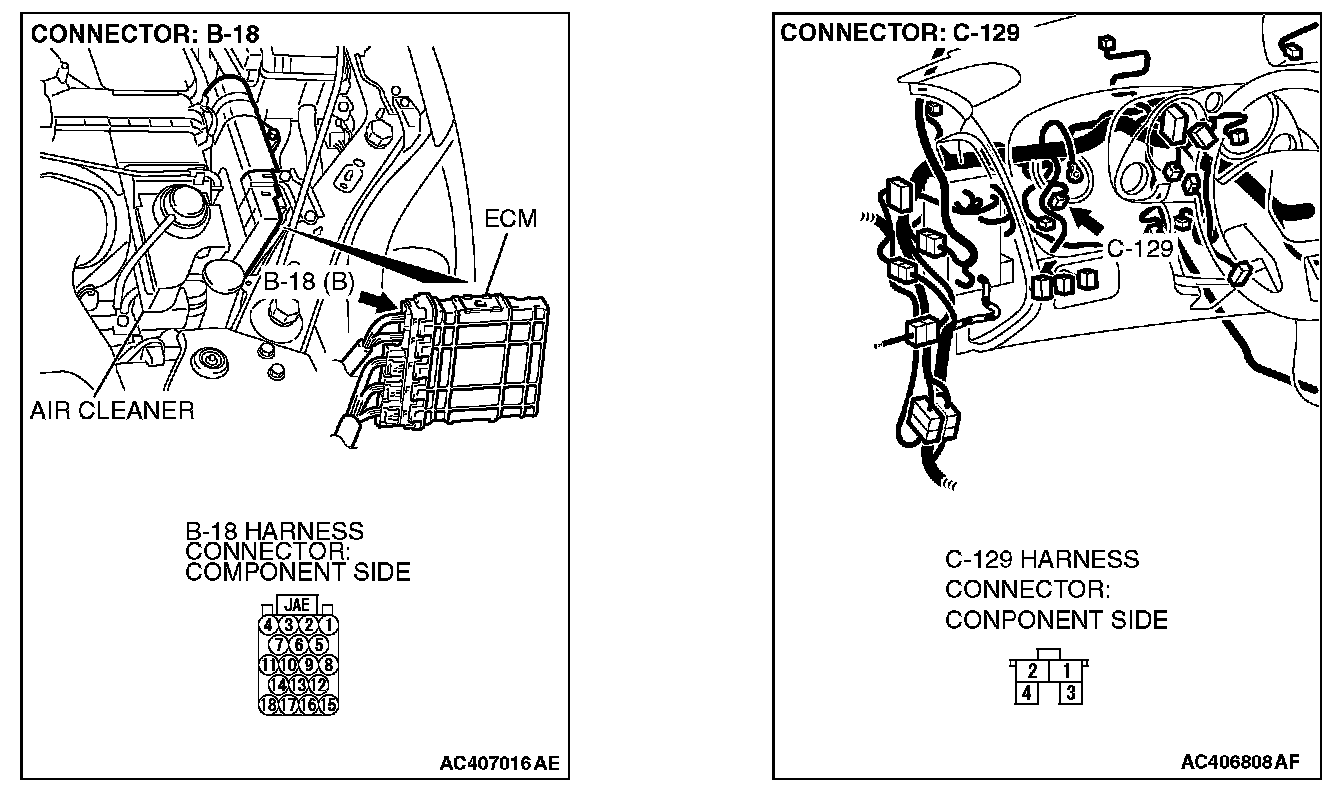 CONNECTOR: B-18

ECM

B-18 (B)

AIR CLEANER

B-18 HARNESS CONNECTOR: COMPONENT SIDE

JAE

4 3 2 1
7 6 5
11 10 9 8
14 13 12
18 17 16 15

AC407016 AE

CONNECTOR: C-129

C-129

C-129 HARNESS CONNECTOR: CONPONENT SIDE

2 1
4 3

AC406808 AF