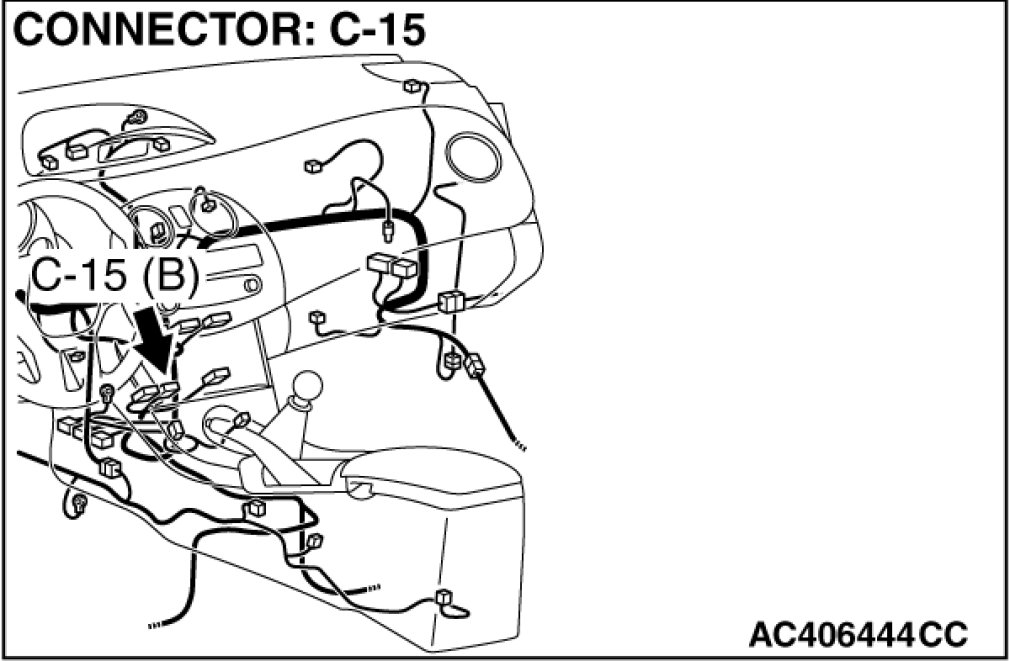 CONNECTOR: C-15

C-15 (B)

AC406444CC