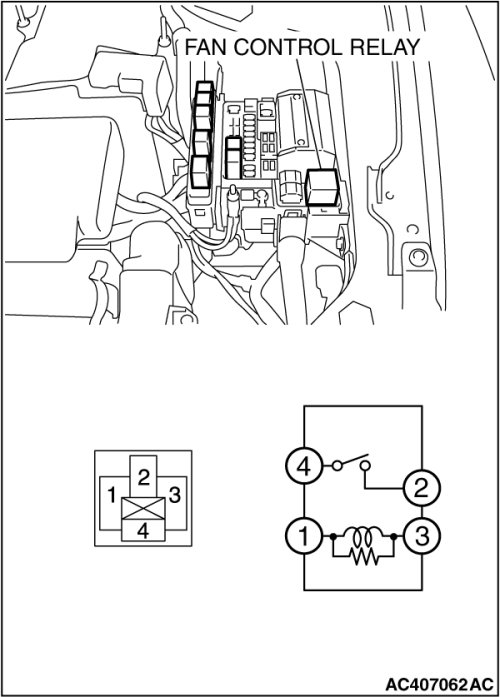 FAN CONTROL RELAY

2
1
3
4

4
2
1
3

AC407062AC