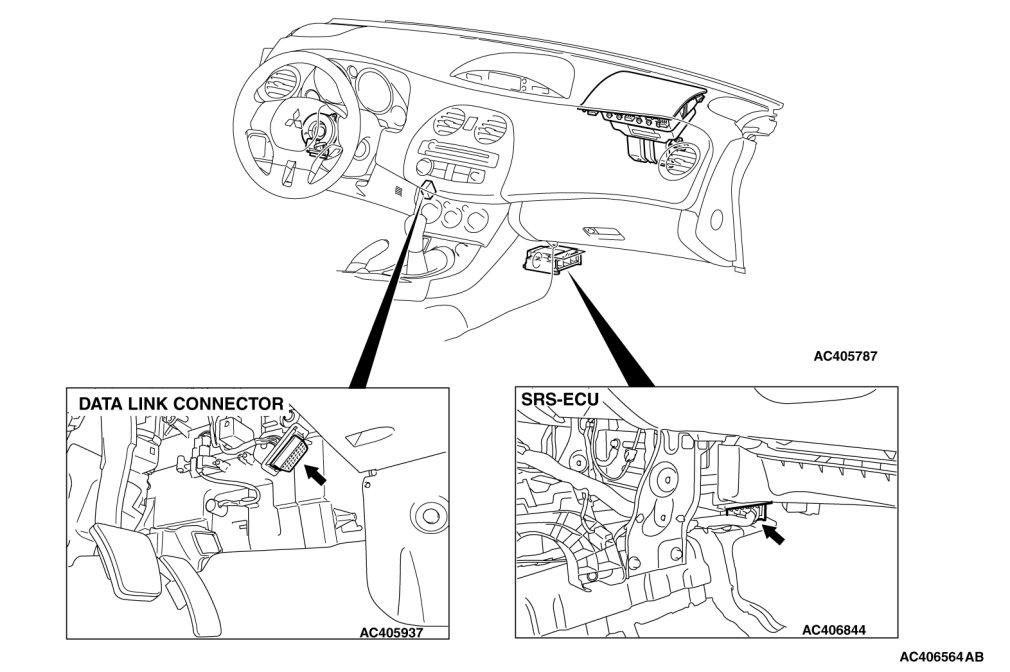 AC405787

DATA LINK CONNECTOR

AC405937

SRS-ECU

AC406844

AC406564 AB