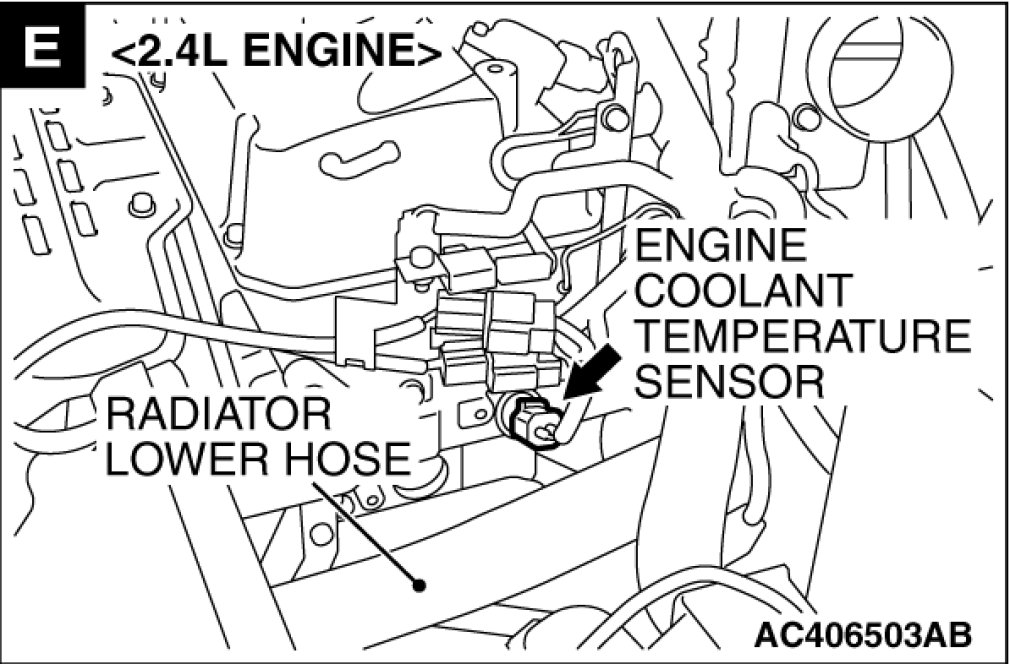 E <2.4L ENGINE>

ENGINE COOLANT TEMPERATURE SENSOR

RADIATOR LOWER HOSE

AC406503AB