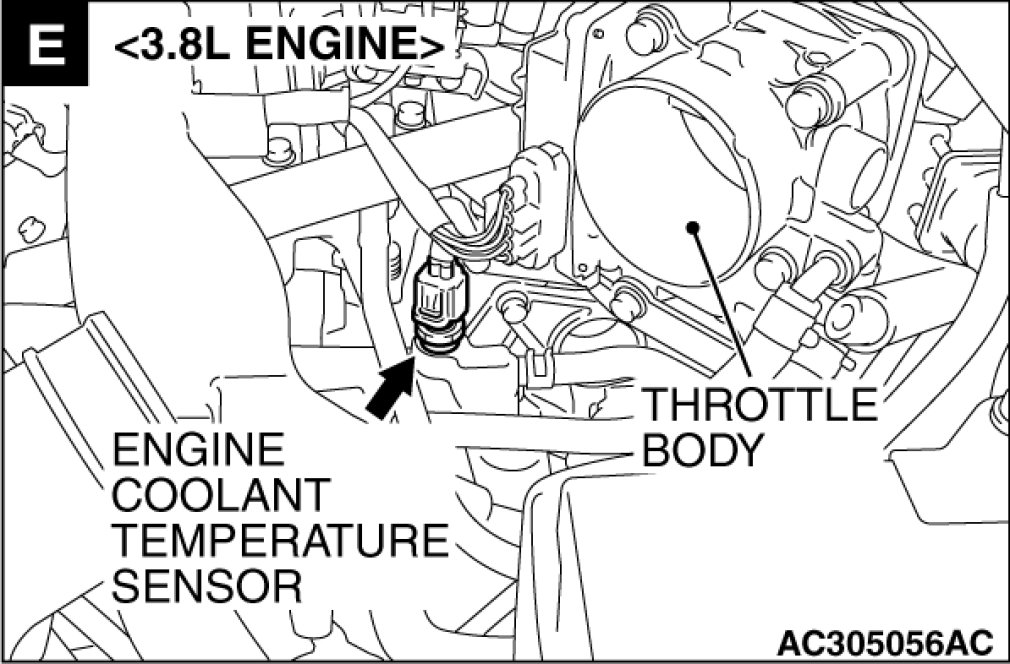 E <3.8L ENGINE>

THROTTLE BODY

ENGINE COOLANT TEMPERATURE SENSOR

AC305056AC