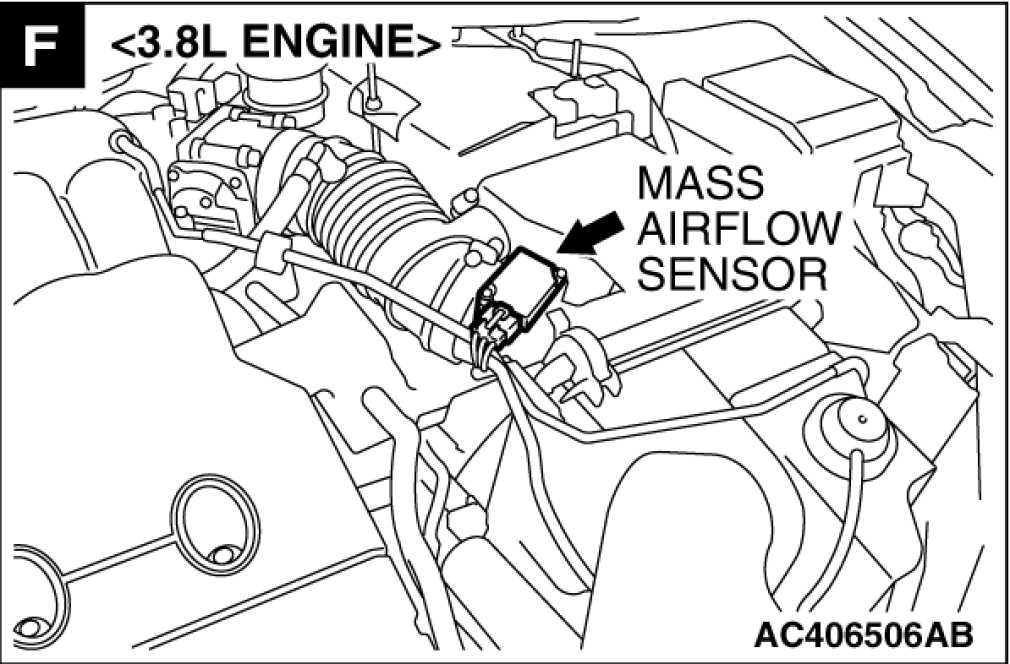 F <3.8L ENGINE>

MASS AIRFLOW SENSOR

AC406506AB