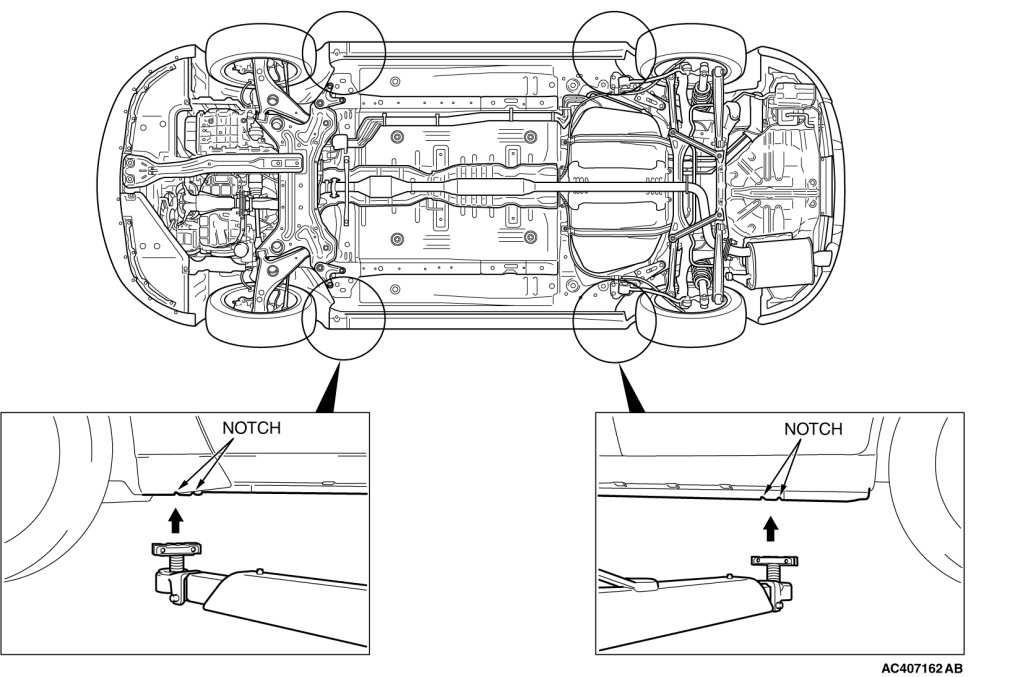 NOTCH

NOTCH

AC407162 AB