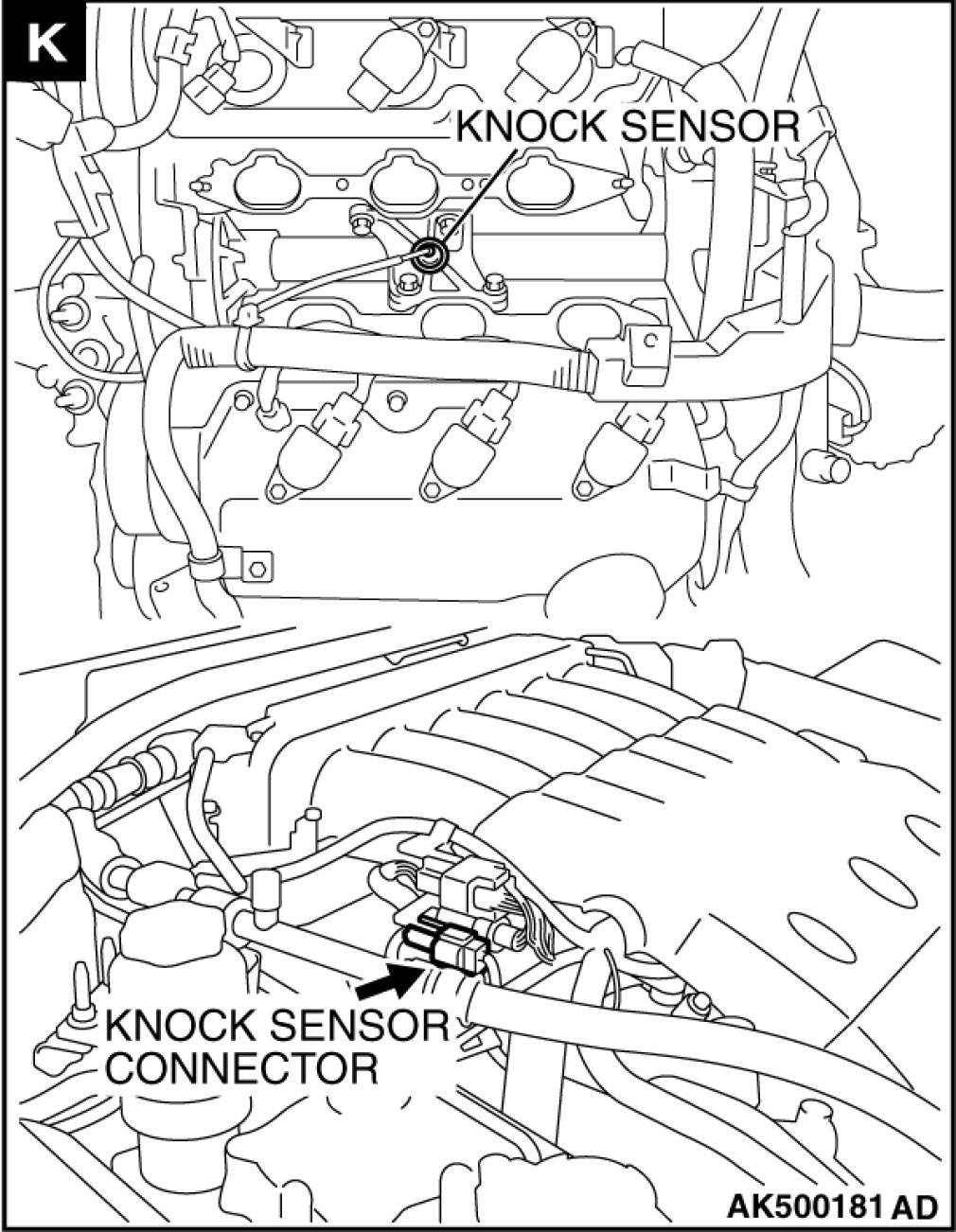 K

KNOCK SENSOR

KNOCK SENSOR CONNECTOR

AK500181 AD