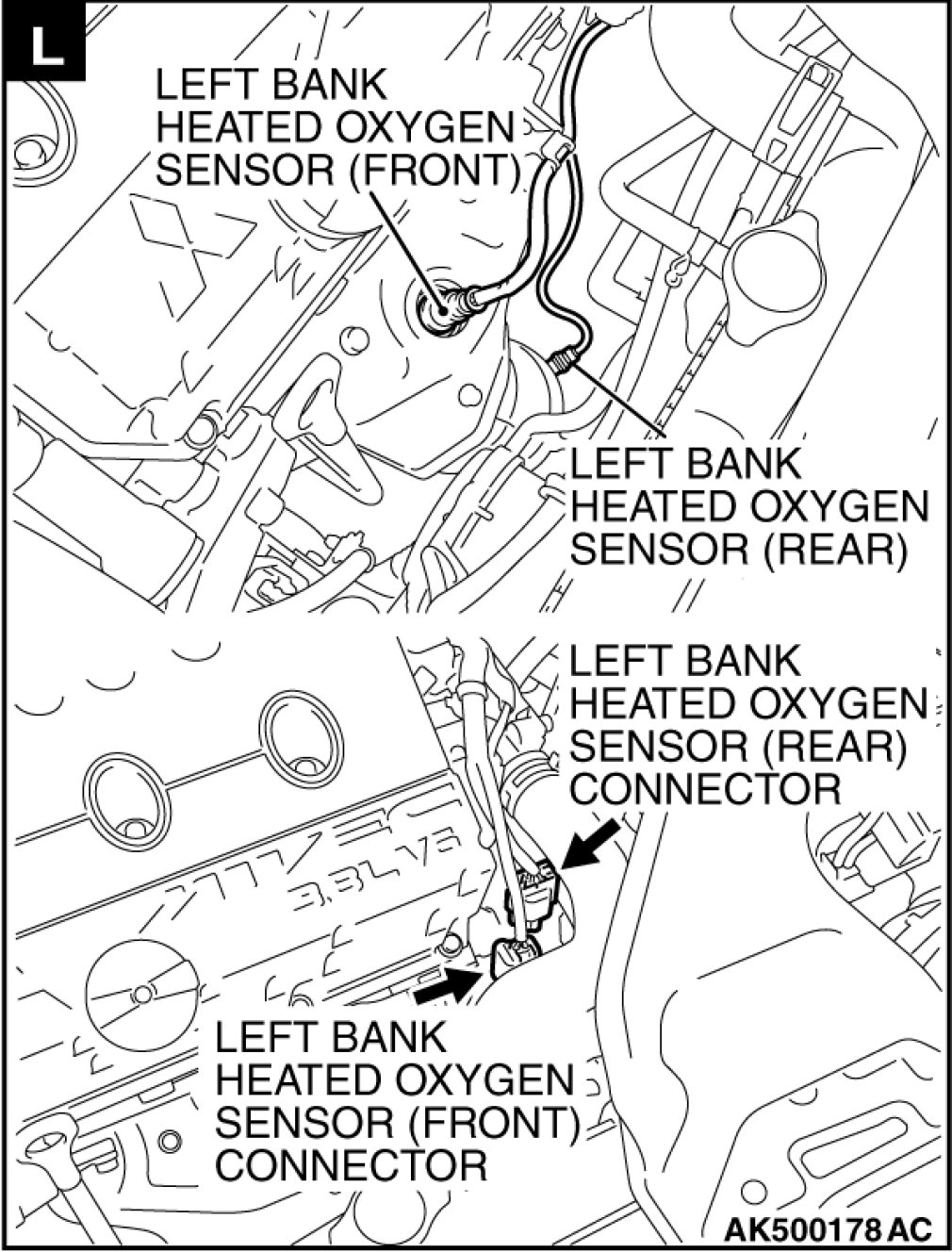 L

LEFT BANK HEATED OXYGEN SENSOR (FRONT)

LEFT BANK HEATED OXYGEN SENSOR (REAR)

LEFT BANK HEATED OXYGEN SENSOR (REAR) CONNECTOR

3.8L V6

LEFT BANK HEATED OXYGEN SENSOR (FRONT) CONNECTOR

AK500178 AC