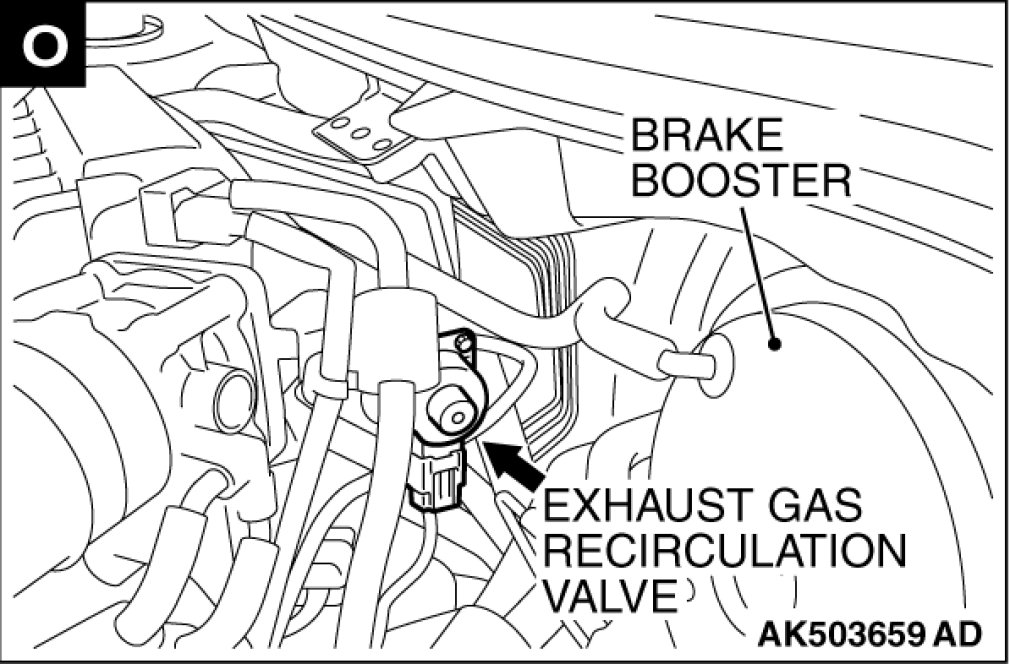 O

BRAKE BOOSTER

EXHAUST GAS RECIRCULATION VALVE

AK503659 AD