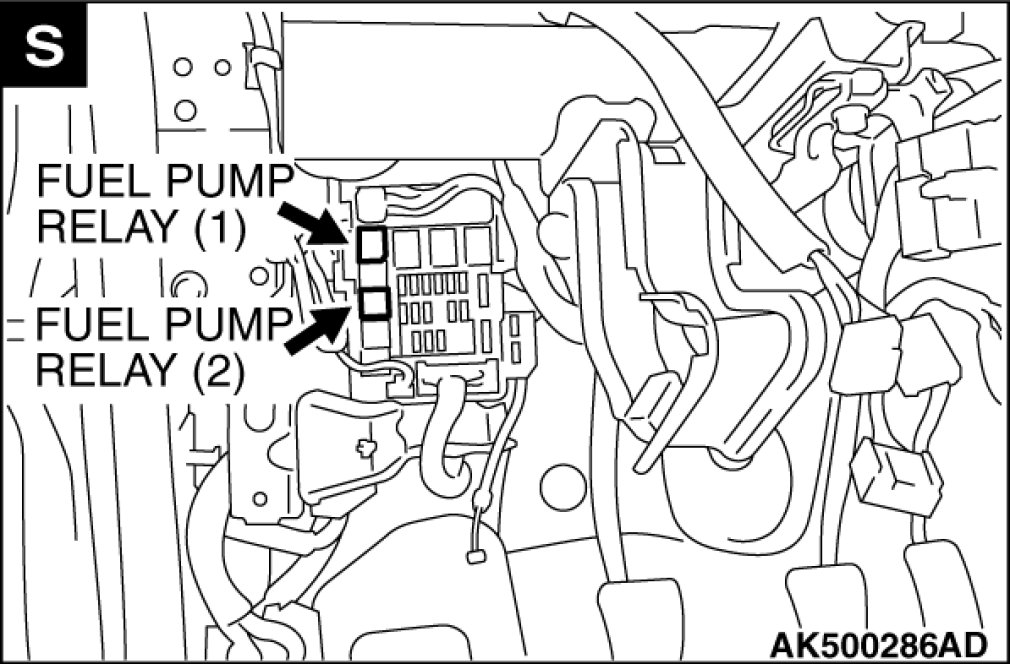 S

FUEL PUMP RELAY (1)

FUEL PUMP RELAY (2)

AK500286AD