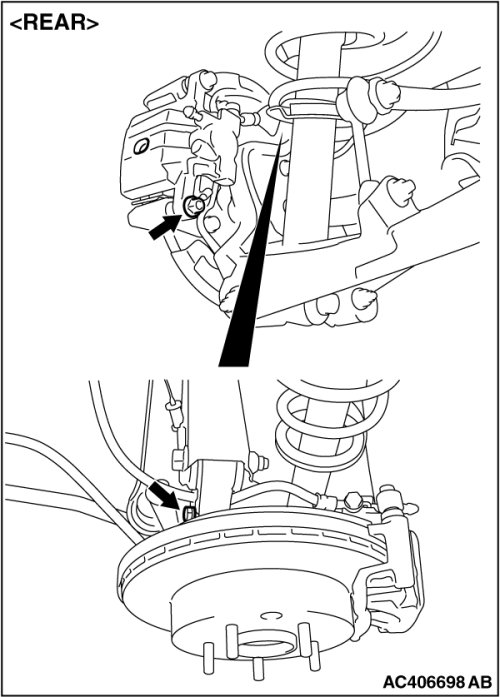 <REAR>

AC406698 AB